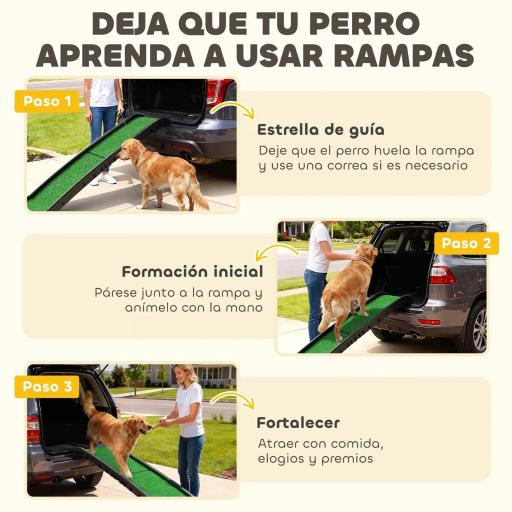 DEJA QUE TU PERRO APRENDA A USAR RAMPAS

Paso 1

Estrella de guía

Deje que el perro huela la rampa y use una correa si es necesario

Paso 2

Formación inicial

Párese junto a la rampa y anímelo con la mano

Paso 3

Fortalecer

Atraer con comida, elogios y premios