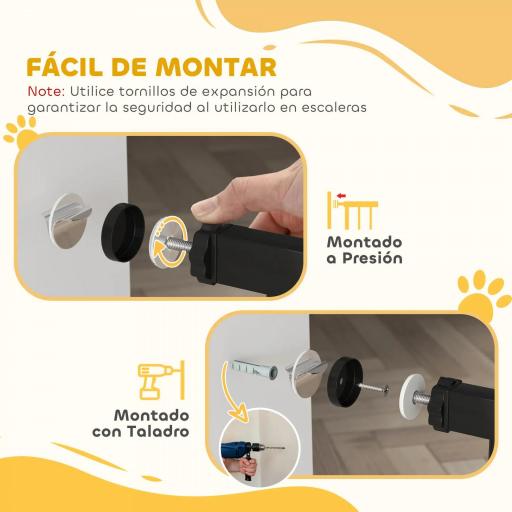 FÁCIL DE MONTAR

Note: Utilice tornillos de expansión para garantizar la seguridad al utilizarlo en escaleras

Montado a Presión

Montado con Taladro