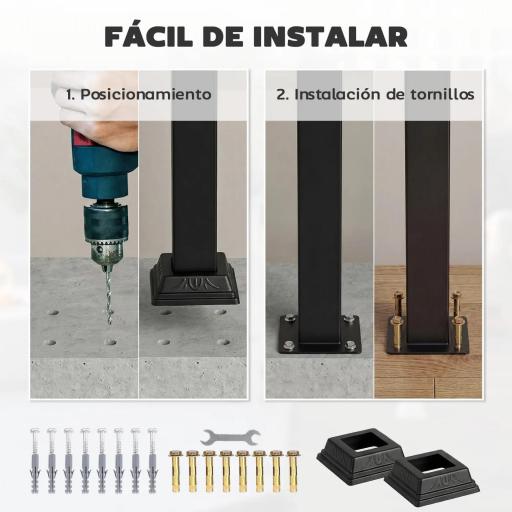 FÁCIL DE INSTALAR

1. Posicionamiento

2. Instalación de tornillos