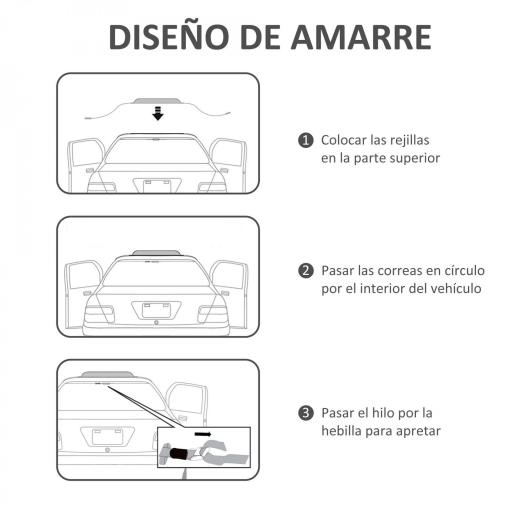 DISEÑO DE AMARRE

1 Colocar las rejillas en la parte superior

2 Pasar las correas en círculo por el interior del vehículo

3 Pasar el hilo por la hebilla para apretar