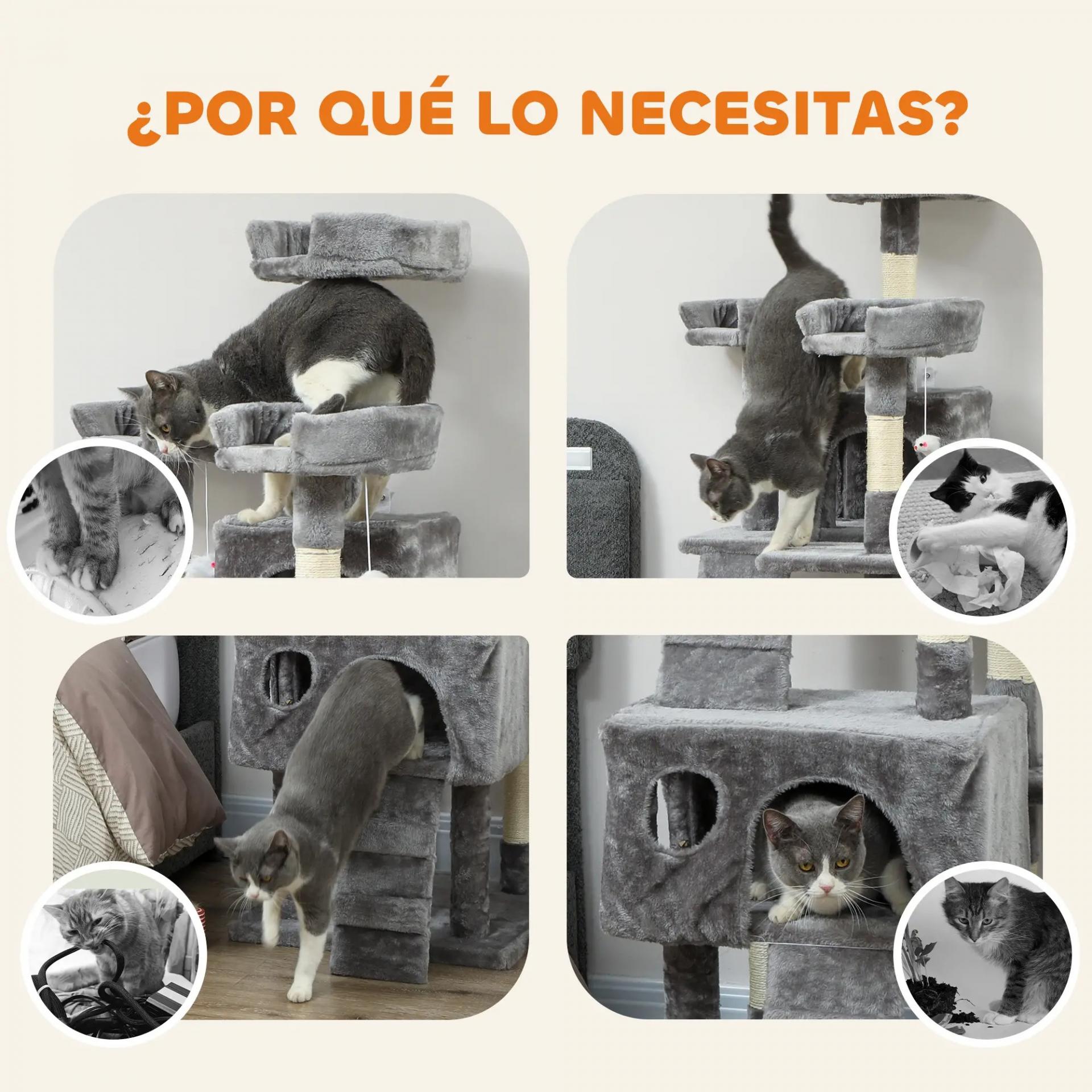 ¿POR QUÉ LO NECESITAS?