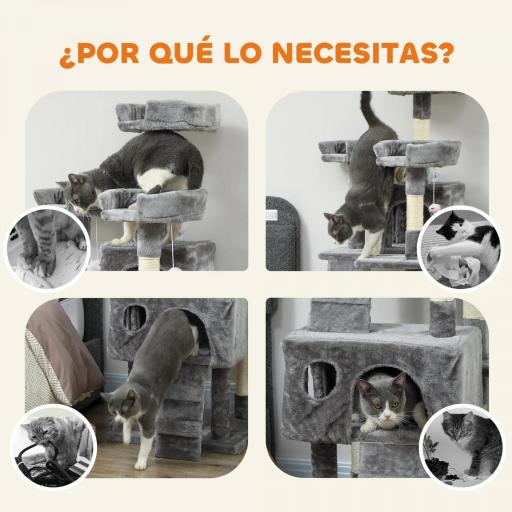 ¿POR QUÉ LO NECESITAS?