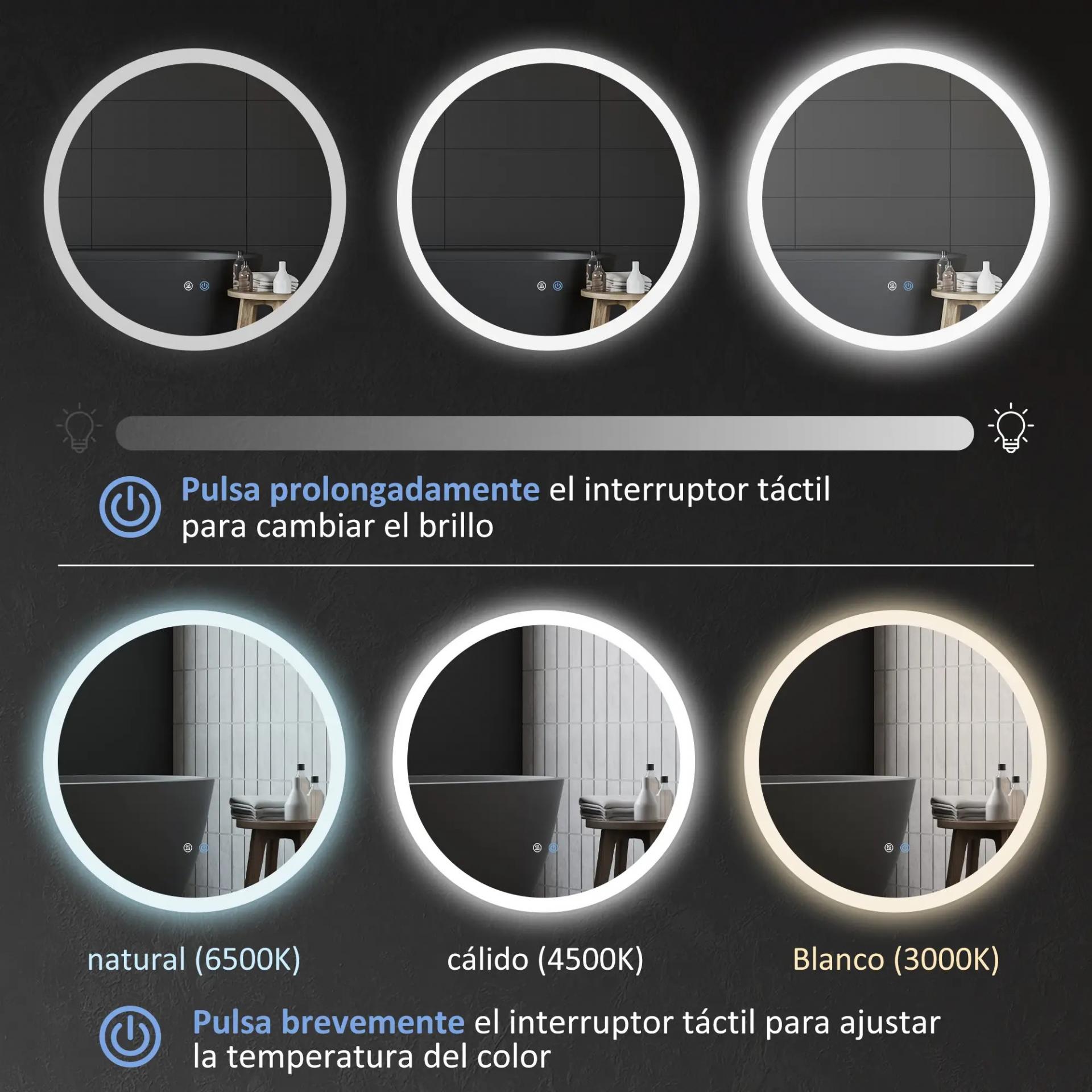 Pulsa prolongadamente el interruptor táctil para cambiar el brillo

natural (6500K)

cálido (4500K)

Blanco (3000K)

Pulsa brevemente el interruptor táctil para ajustar la temperatura del color