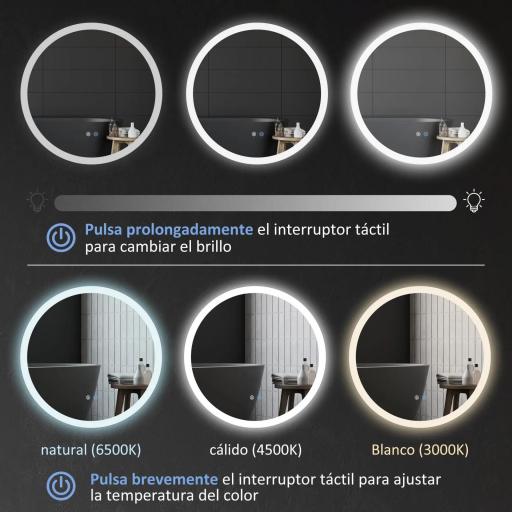 Pulsa prolongadamente el interruptor táctil para cambiar el brillo

natural (6500K)

cálido (4500K)

Blanco (3000K)

Pulsa brevemente el interruptor táctil para ajustar la temperatura del color