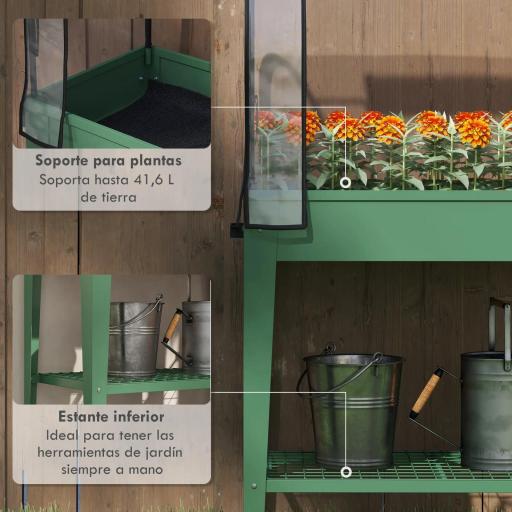 Soporte para plantas
Soporta hasta 41,6 L de tierra

Estante inferior
Ideal para tener las herramientas de jardín siempre a mano