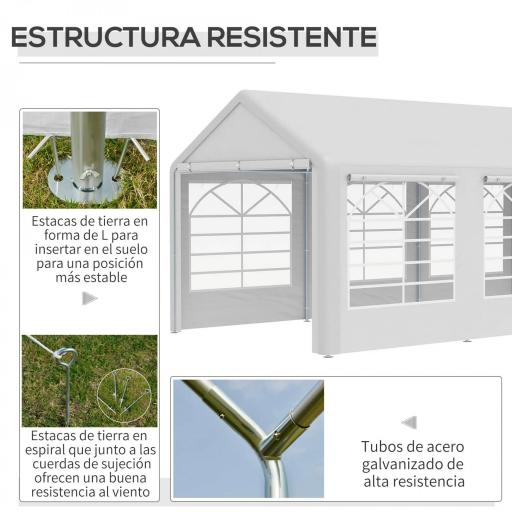 ESTRUCTURA RESISTENTE

Estacas de tierra en forma de L para insertar en el suelo para una posición más estable

Estacas de tierra en espiral que junto a las cuerdas de sujeción ofrecen una buena resistencia al viento

Tubos de acero galvanizado de alta resistencia