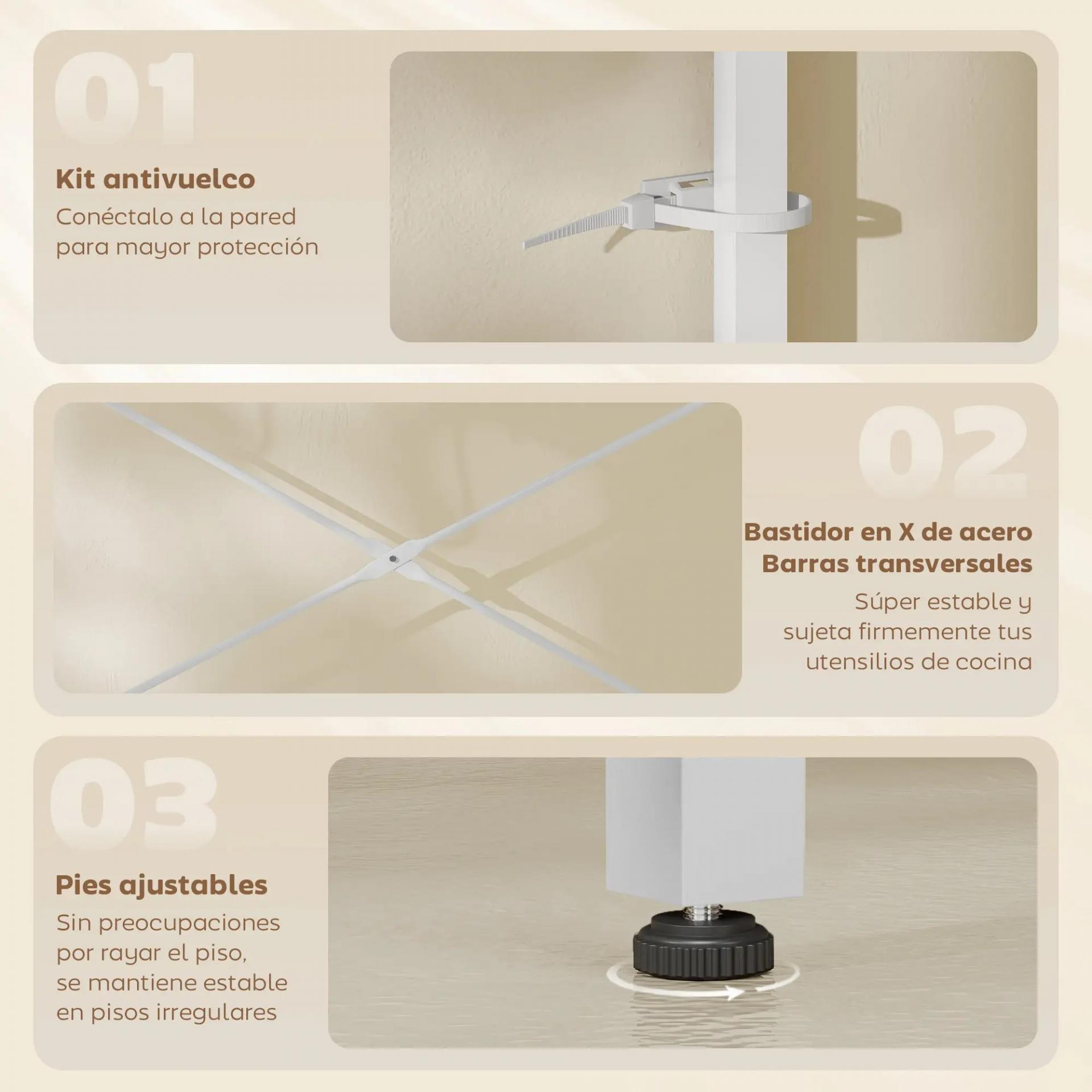 01

Kit antivuelco

Conéctalo a la pared para mayor protección

02

Bastidor en X de acero
Barras transversales

Súper estable y sujeta firmemente tus utensilios de cocina

03

Pies ajustables

Sin preocupaciones por rayar el piso, se mantiene estable en pisos irregulares