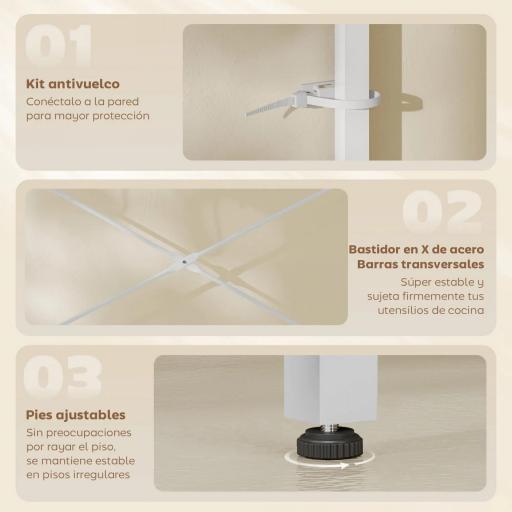 01

Kit antivuelco

Conéctalo a la pared para mayor protección

02

Bastidor en X de acero
Barras transversales

Súper estable y sujeta firmemente tus utensilios de cocina

03

Pies ajustables

Sin preocupaciones por rayar el piso, se mantiene estable en pisos irregulares