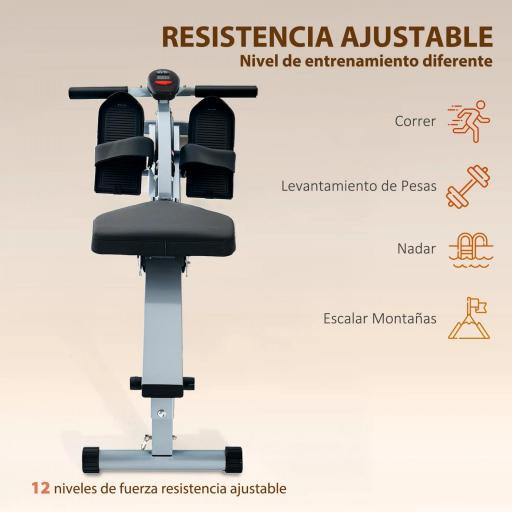 RESISTENCIA AJUSTABLE
Nivel de entrenamiento diferente

Correr

Levantamiento de Pesas

Nadar

Escalar Montañas

12 niveles de fuerza resistencia ajustable