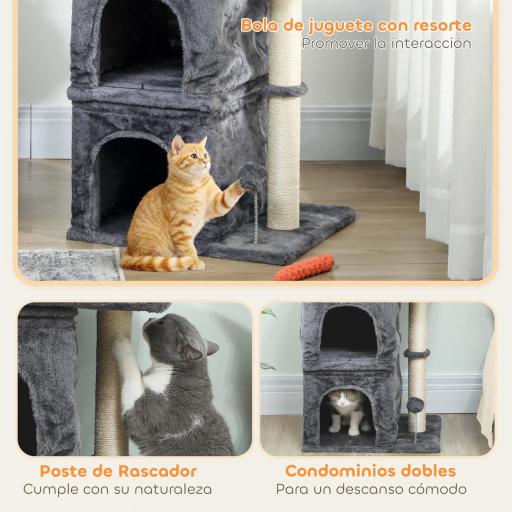 Bola de juguete con resorte
Promover la interacción

Poste de Rascador
Cumple con su naturaleza

Condominios dobles
Para un descanso cómodo