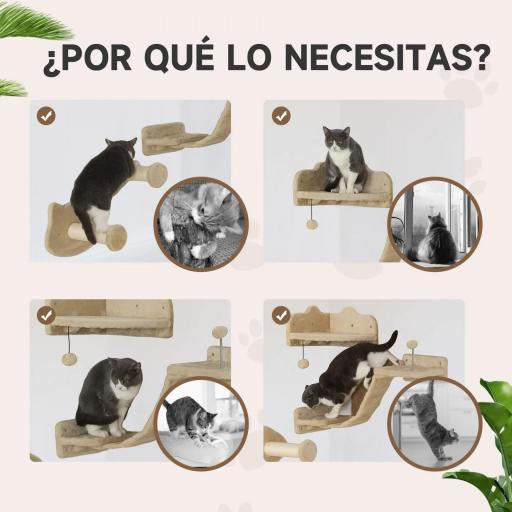 ¿POR QUÉ LO NECESITAS?