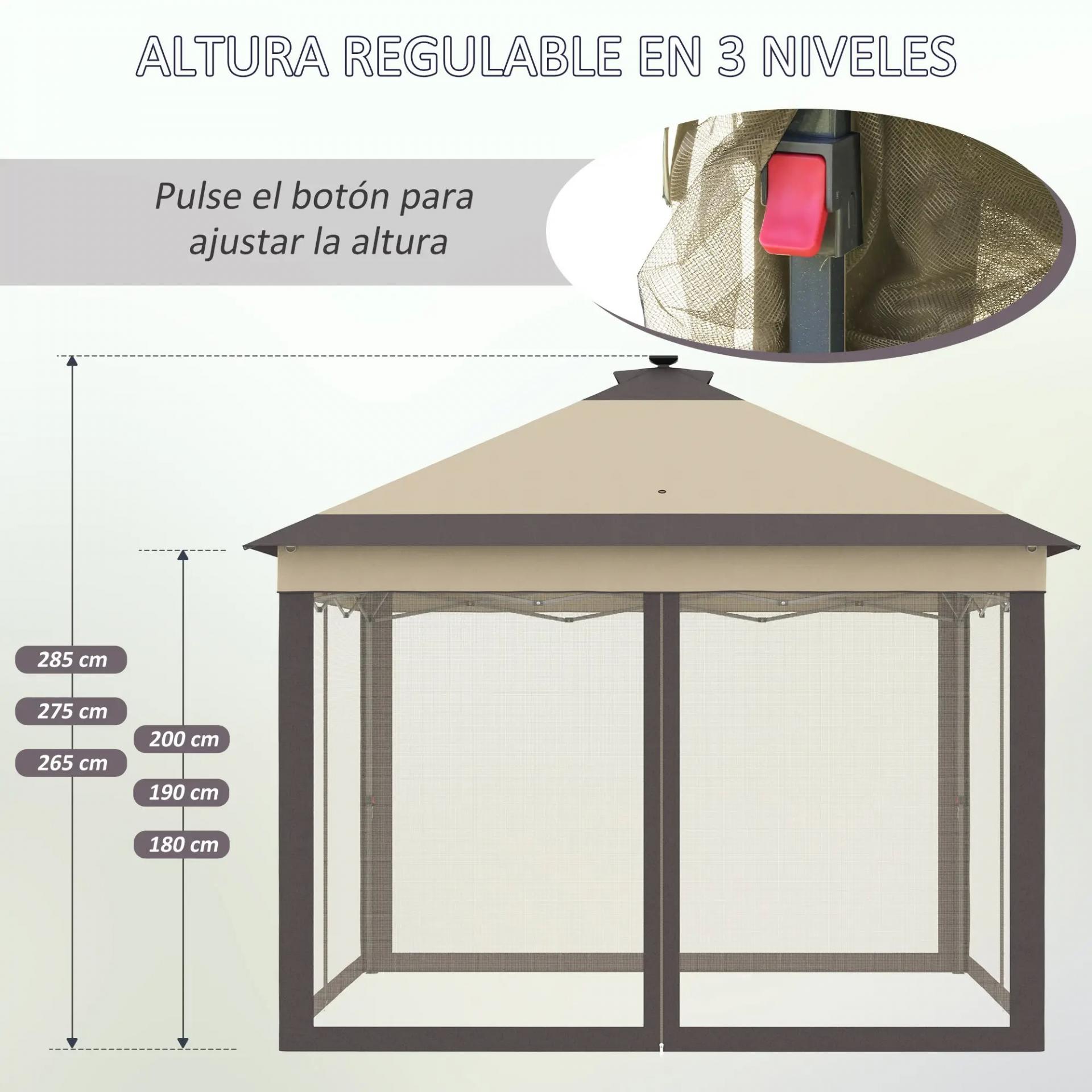 ALTURA REGULABLE EN 3 NIVELES

Pulse el botón para ajustar la altura

285 cm
275 cm
265 cm

200 cm
190 cm
180 cm