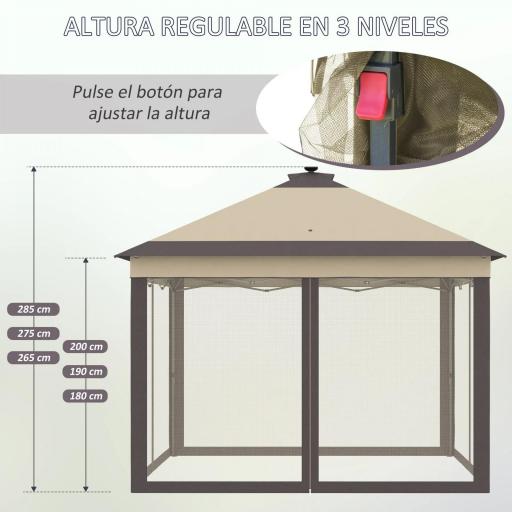 ALTURA REGULABLE EN 3 NIVELES

Pulse el botón para ajustar la altura

285 cm
275 cm
265 cm

200 cm
190 cm
180 cm