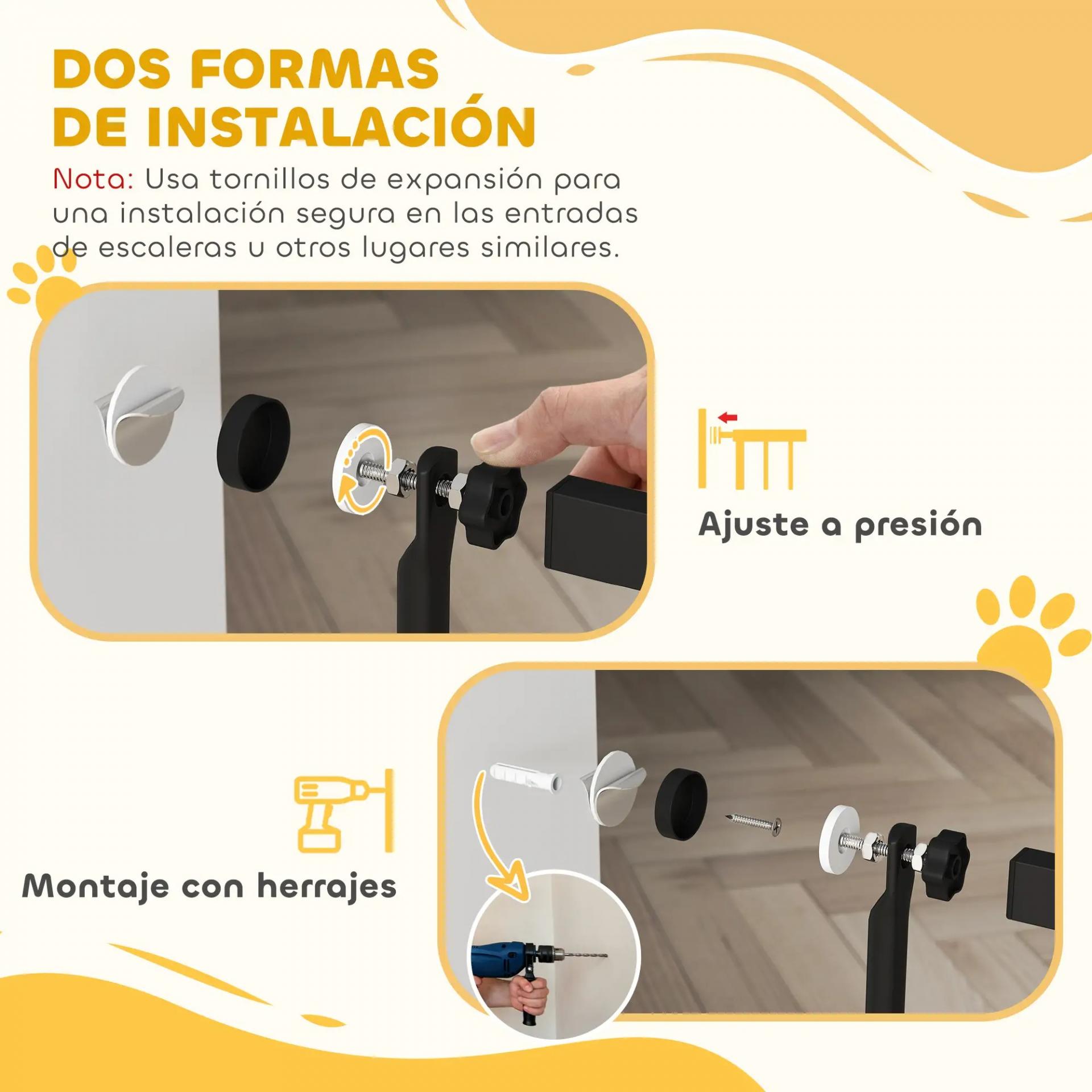 DOS FORMAS DE INSTALACIÓN

Nota: Usa tornillos de expansión para una instalación segura en las entradas de escaleras u otros lugares similares.

Ajuste a presión

Montaje con herrajes