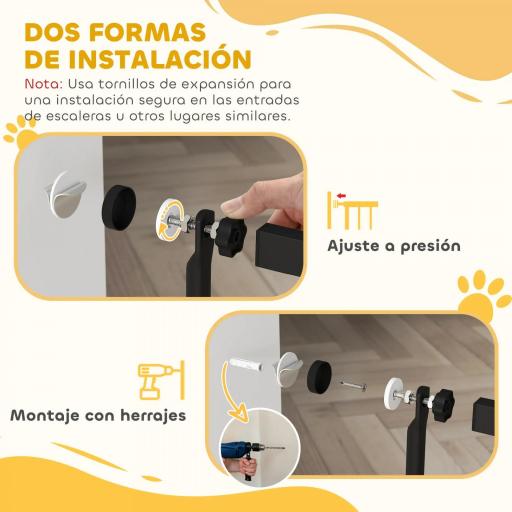 DOS FORMAS DE INSTALACIÓN

Nota: Usa tornillos de expansión para una instalación segura en las entradas de escaleras u otros lugares similares.

Ajuste a presión

Montaje con herrajes