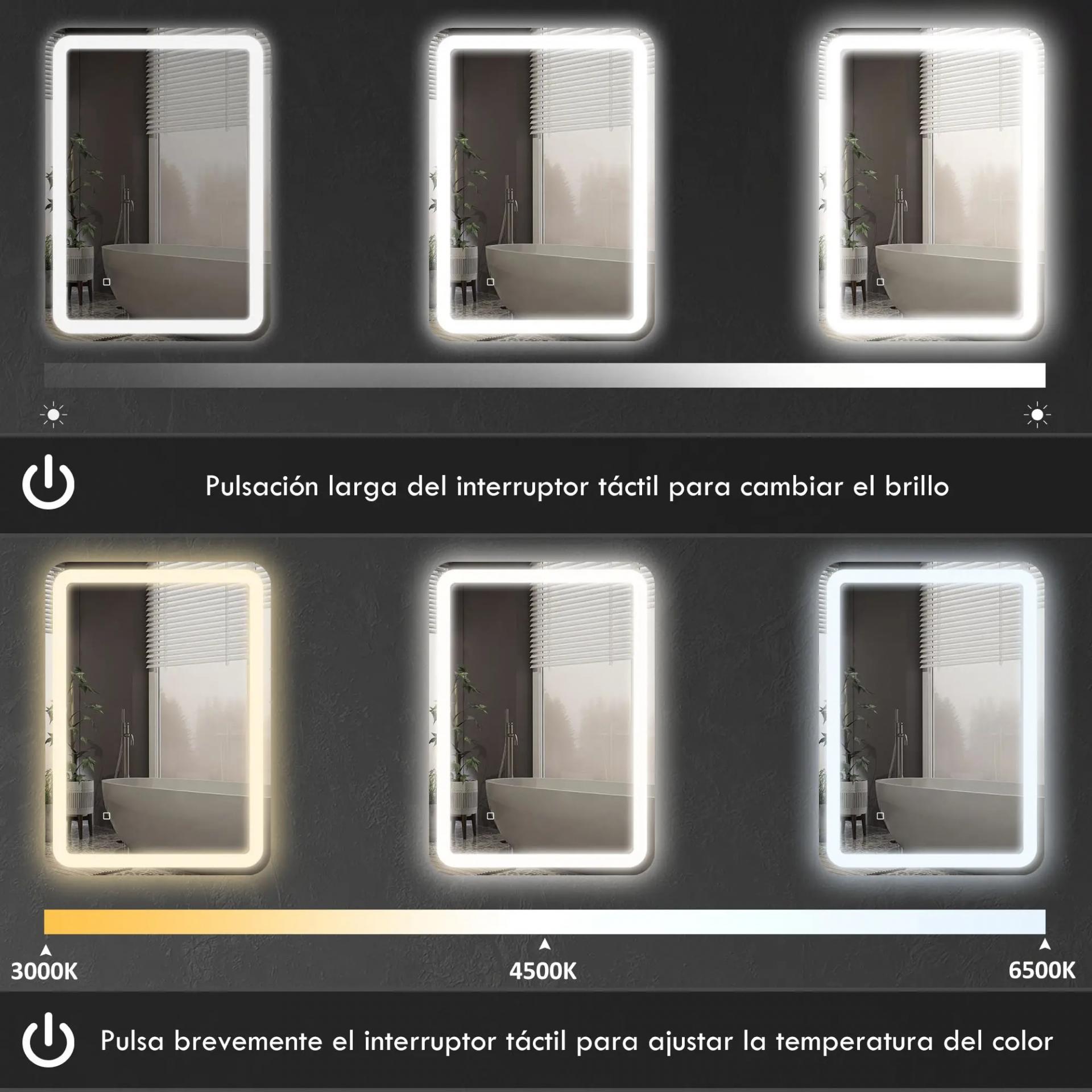 Pulsación larga del interruptor táctil para cambiar el brillo

3000K
4500K
6500K

Pulsa brevemente el interruptor táctil para ajustar la temperatura del color