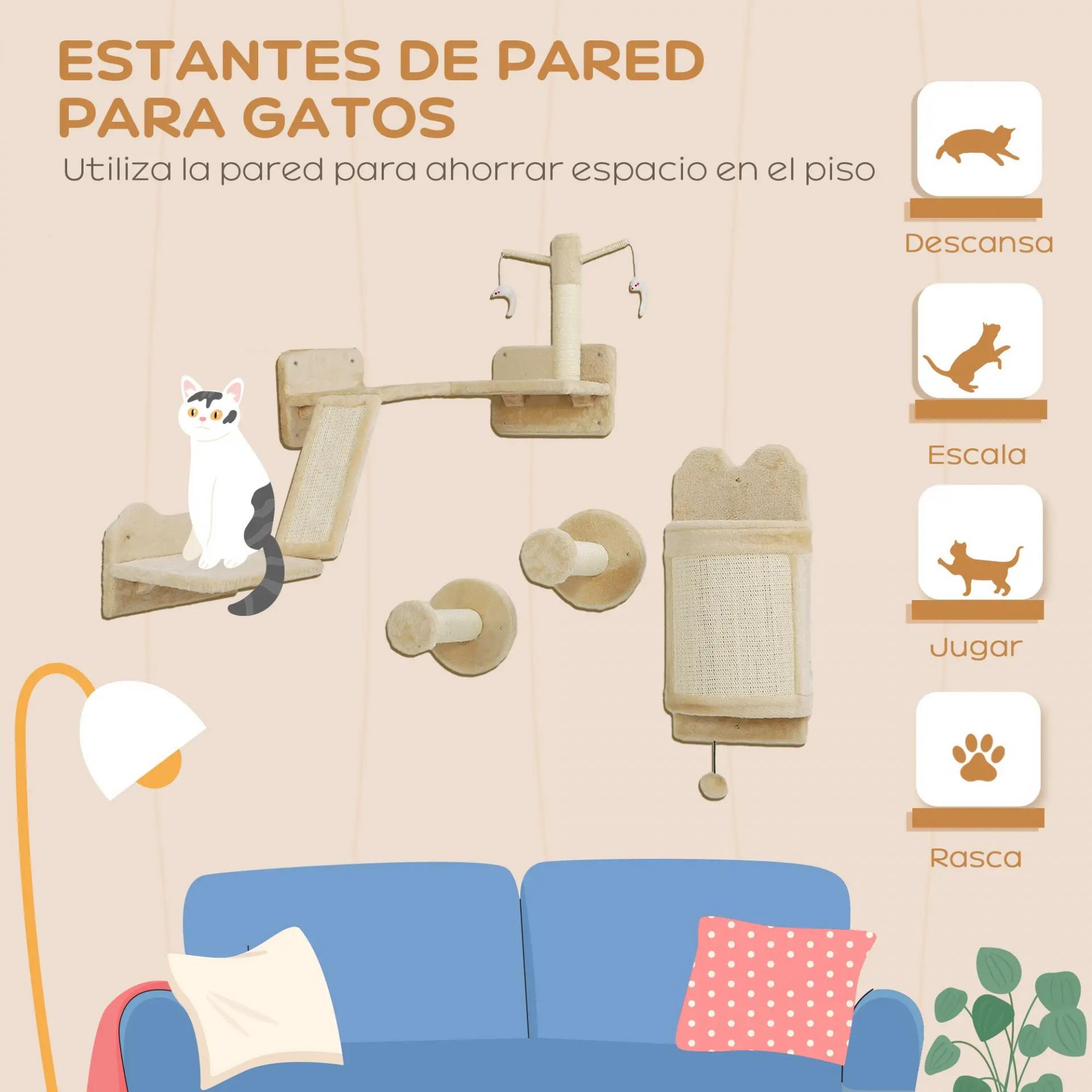 ESTANTES DE PARED PARA GATOS

Utiliza la pared para ahorrar espacio en el piso

Descansa

Escala

Jugar

Rasca