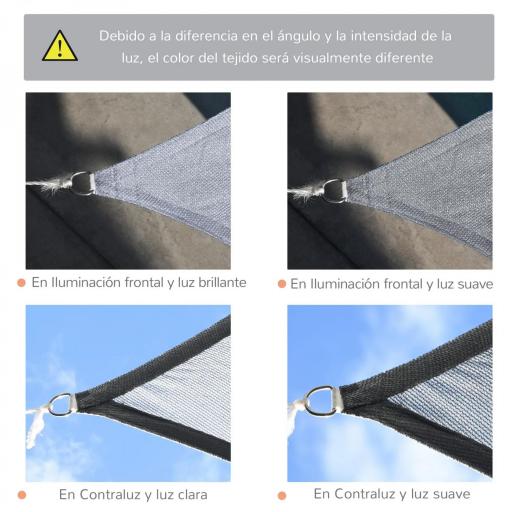 Debido a la diferencia en el ángulo y la intensidad de la luz, el color del tejido será visualmente diferente

En Iluminación frontal y luz brillante

En Iluminación frontal y luz suave

En Contraluz y luz clara

En Contraluz y luz suave