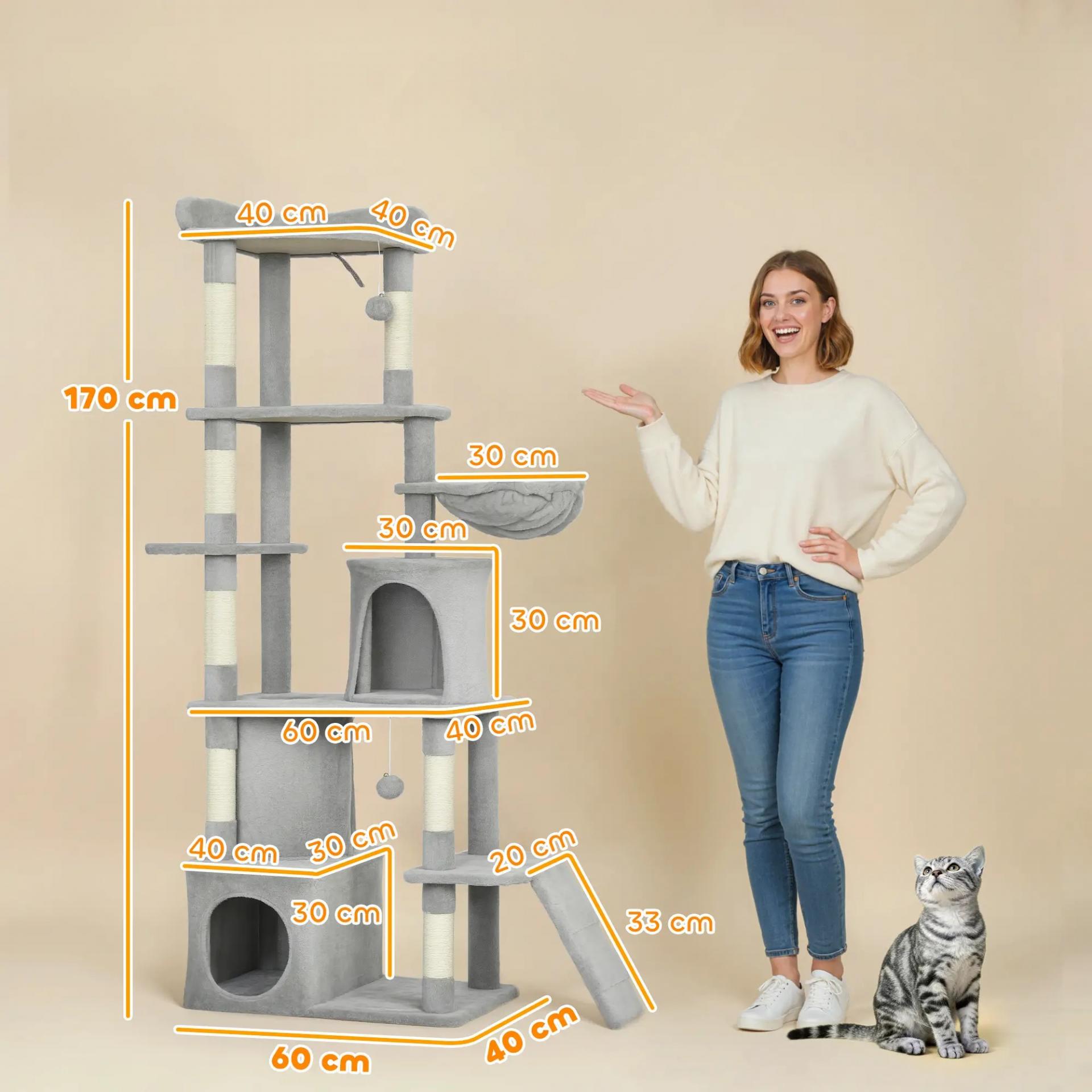 40 cm
40 cm
170 cm
30 cm
30 cm
30 cm
60 cm
40 cm
40 cm
30 cm
20 cm
30 cm
33 cm
60 cm
40 cm