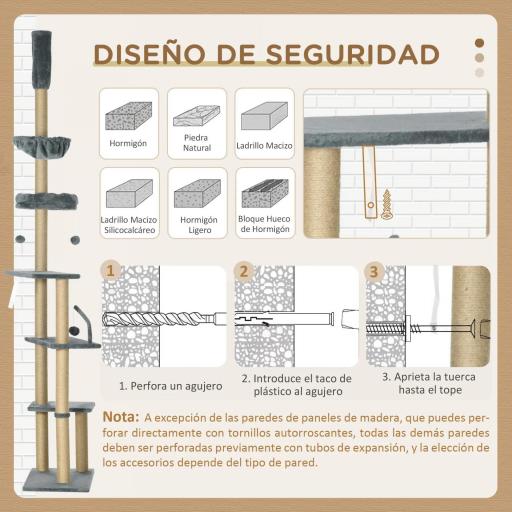 DISEÑO DE SEGURIDAD

Hormigón

Piedra Natural

Ladrillo Macizo

Ladrillo Macizo Silicocalcáreo

Hormigón Ligero

Bloque Hueco de Hormigón

1

2

3

1. Perfora un agujero

2. Introduce el taco de plástico al agujero

3. Aprieta la tuerca hasta el tope

Nota: A excepción de las paredes de paneles de madera, que puedes perforar directamente con tornillos autorroscantes, todas las demás paredes deben ser perforadas previamente con tubos de expansión, y la elección de los accesorios depende del tipo de pared.