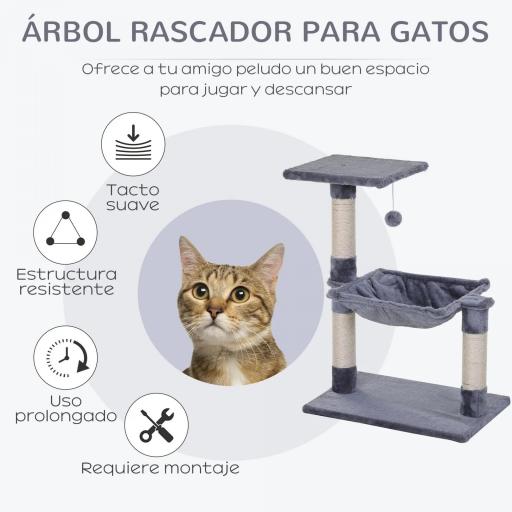 ÁRBOL RASCADOR PARA GATOS

Ofrece a tu amigo peludo un buen espacio para jugar y descansar

Tacto suave

Estructura resistente

Uso prolongado

Requiere montaje