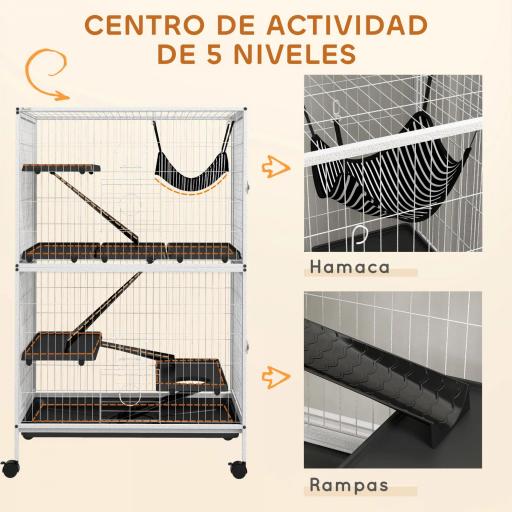 CENTRO DE ACTIVIDAD DE 5 NIVELES

Hamaca

Rampas