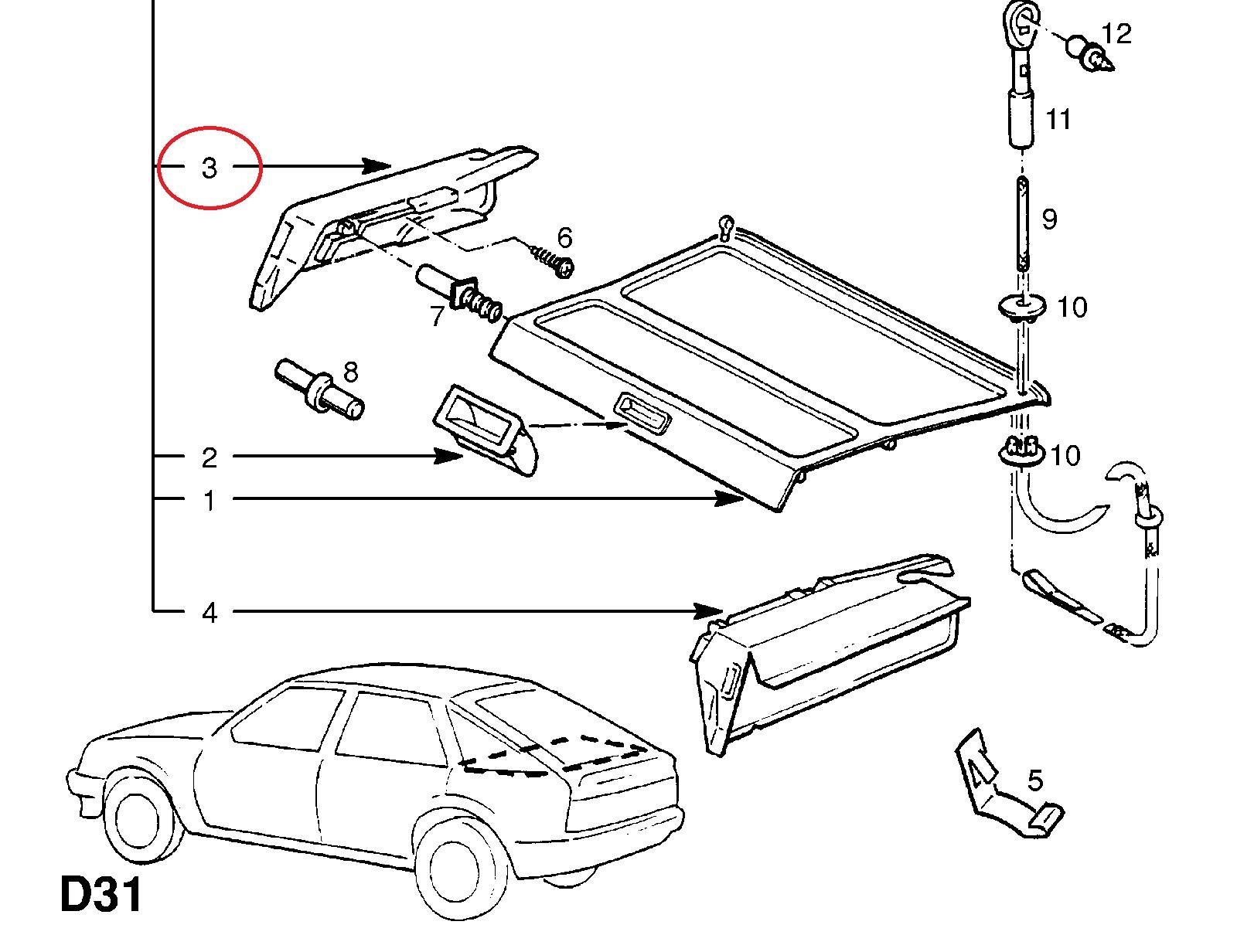 12
11
3
9
6
10
7
8
10
2
1
4
5
D31