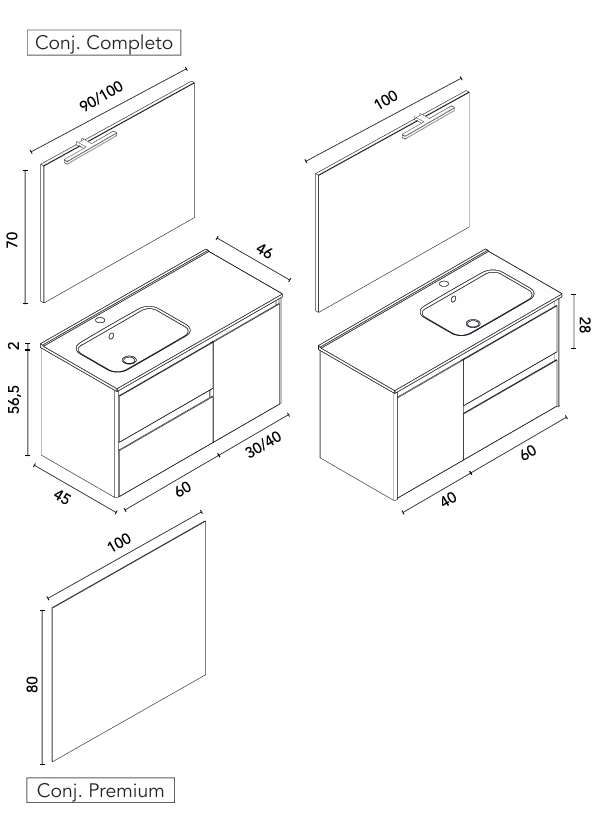 Conj. Completo

90/100

70

46

2

56,5

45

60

30/40

100

28

40

60

100

80

Conj. Premium