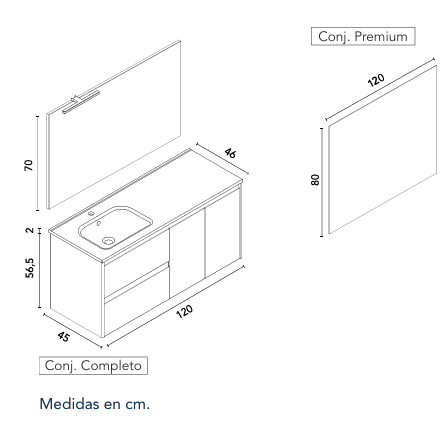 Conj. Premium

120

80

70

46

2

56,5

120

45

Conj. Completo

Medidas en cm.