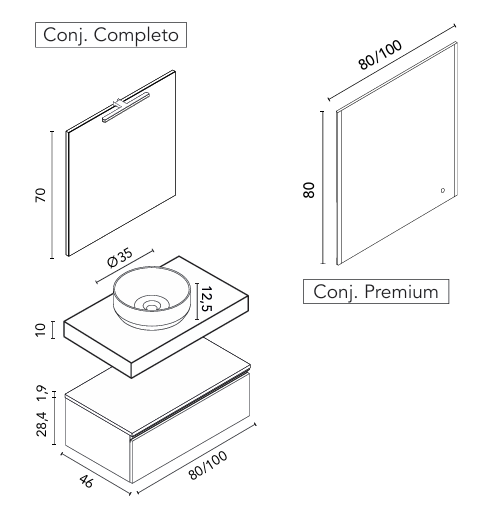 Conj. Completo

70

Ø35

12,5

10

1,9

28,4

46

80/100

80/100

80

Conj. Premium