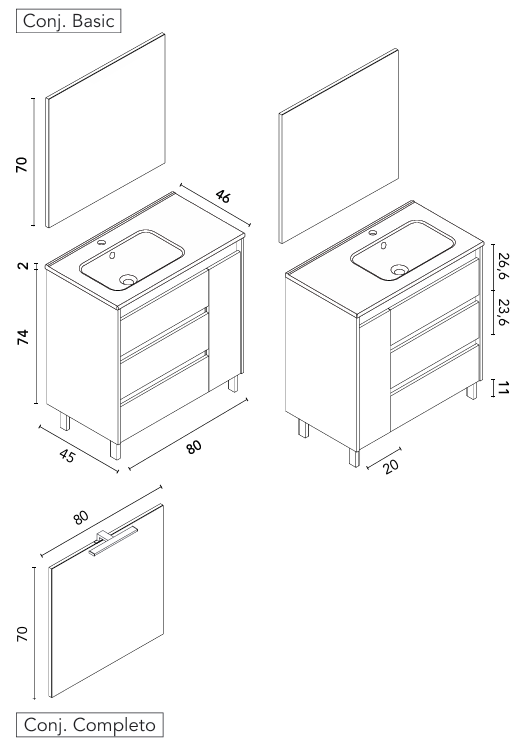 Conj. Basic

70

46

2

74

45

80

26,6

23,6

11

20

80

70

Conj. Completo