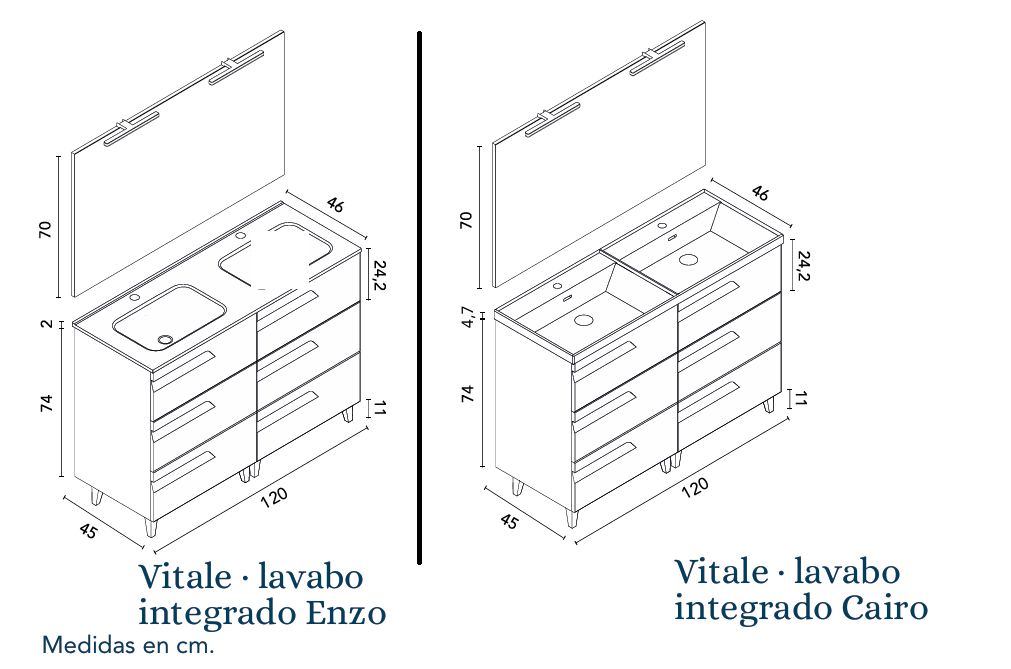 70

46

24,2

2

74

11

45

120

Vitale · lavabo integrado Enzo

Medidas en cm.

70

46

24,2

4,7

74

11

45

120

Vitale · lavabo integrado Cairo