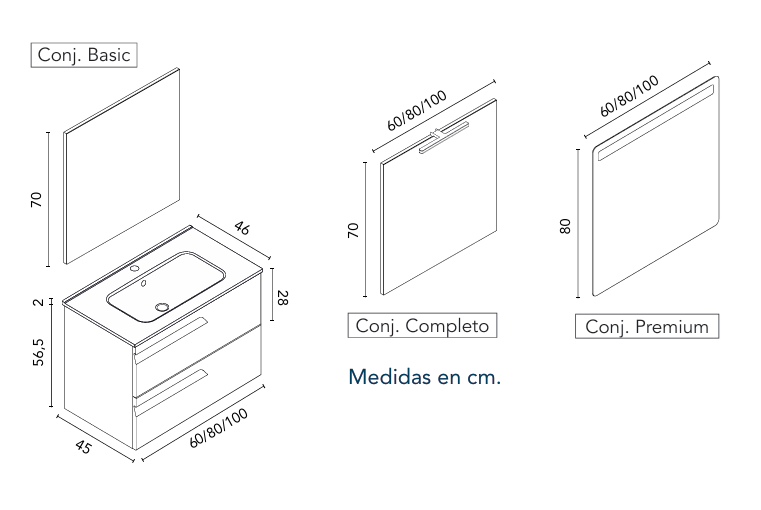 Conj. Basic

70

46

28

2

56,5

45

60/80/100

60/80/100

70

Conj. Completo

60/80/100

80

Conj. Premium

Medidas en cm.