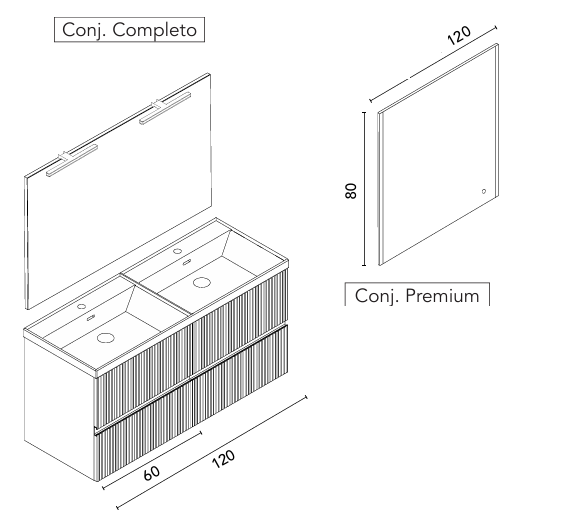 Conj. Completo

120

80

Conj. Premium

60

120